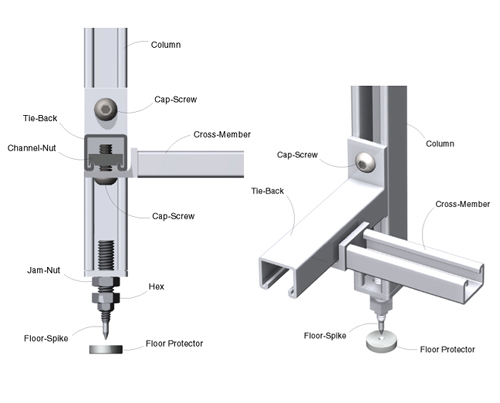 Column
Cap-Screw
Tie-Back
Cross-Member
Channel-Nut
Cap-Screw
Jam-Nut
Hex
Floor-Spike
Floor Protector

Column
Cap-Screw
Tie-Back
Cross-Member
Floor-Spike
Floor Protector